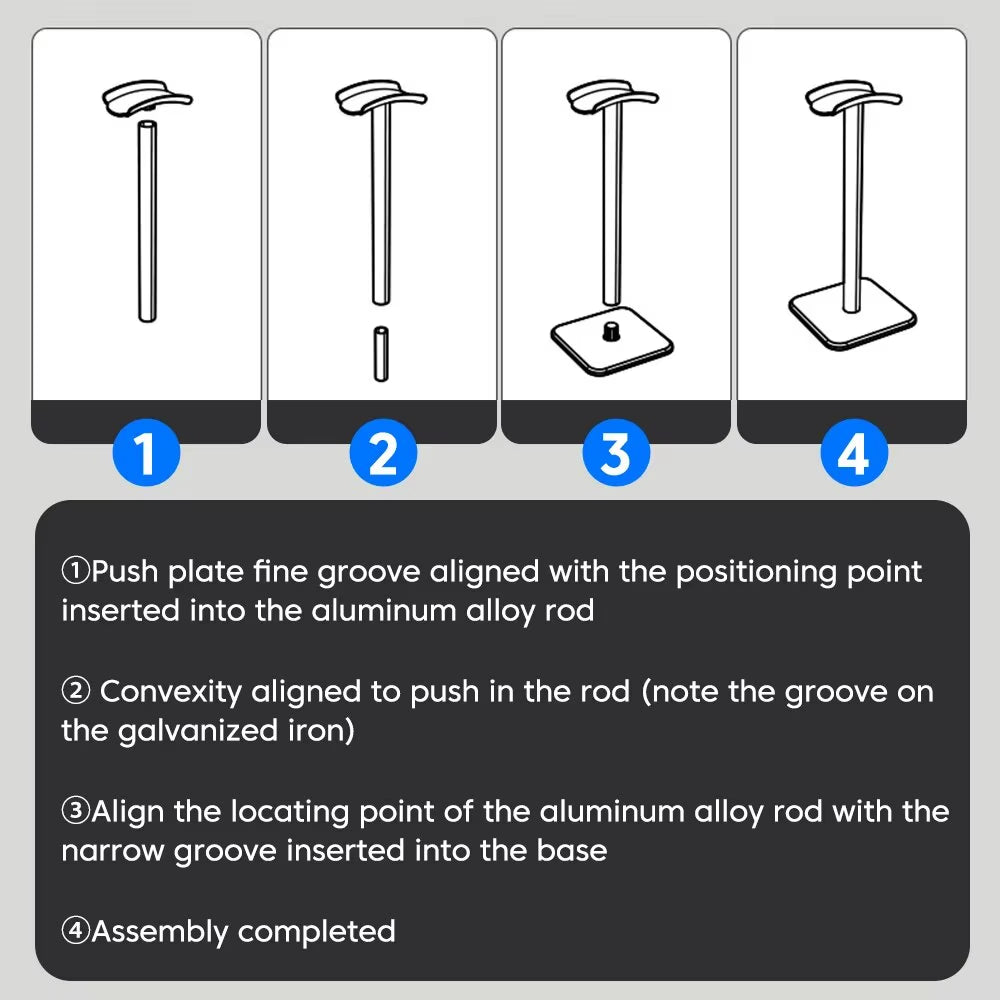 1

2

3

4

①Push plate fine groove aligned with the positioning point inserted into the aluminum alloy rod

② Convexity aligned to push in the rod (note the groove on the galvanized iron)

③Align the locating point of the aluminum alloy rod with the narrow groove inserted into the base

④Assembly completed